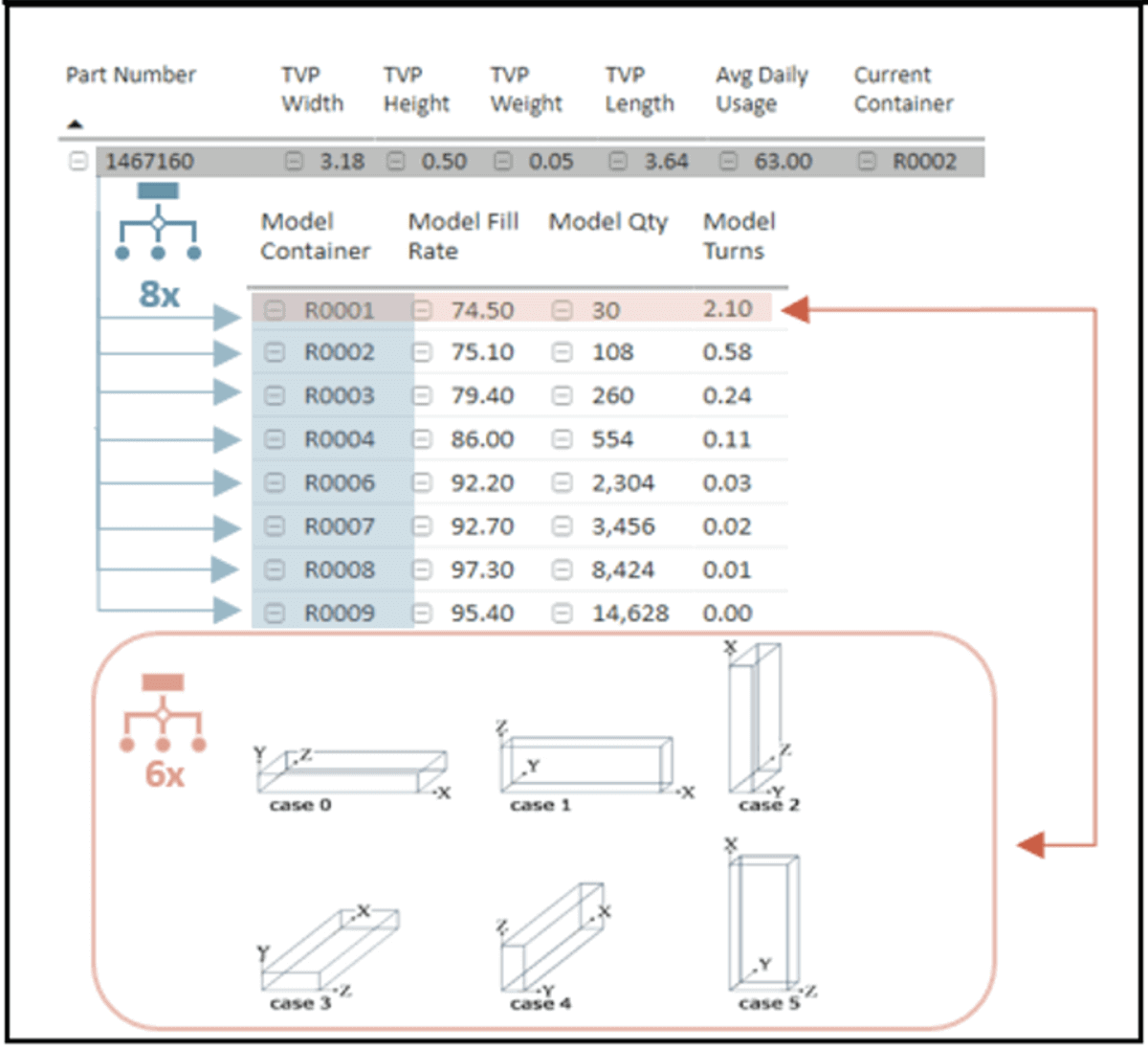 | Part Number | TVP Width | TVP Height | TVP Weight | TVP Length | Avg Daily Usage | Current Container |
|---|---|---|---|---|---|---|
| 1467160 | 3.18 | 0.50 | 0.05 | 3.64 | 63.00 | R0002 |

8x

| Model Container | Model Fill Rate | Model Qty | Model Turns |
|---|---|---|---|
| R0001 | 74.50 | 30 | 2.10 |
| R0002 | 75.10 | 108 | 0.58 |
| R0003 | 79.40 | 260 | 0.24 |
| R0004 | 86.00 | 554 | 0.11 |
| R0006 | 92.20 | 2,304 | 0.03 |
| R0007 | 92.70 | 3,456 | 0.02 |
| R0008 | 97.30 | 8,424 | 0.01 |
| R0009 | 95.40 | 14,628 | 0.00 |

6x

Y Z X case 0

Z Y X case 1

X Z Y case 2

Y X Z case 3

Z X Y case 4

X Y Z case 5