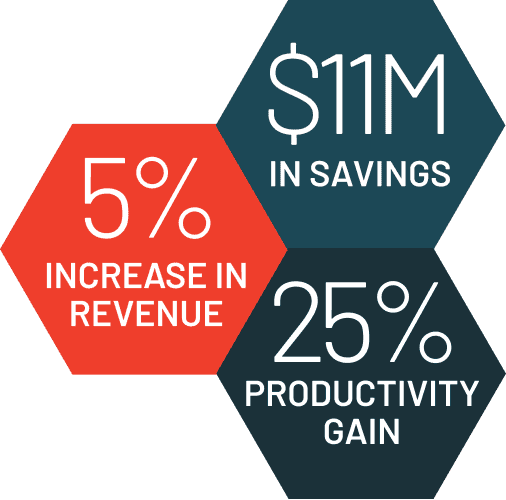 $11M
IN SAVINGS

5%
INCREASE IN REVENUE

25%
PRODUCTIVITY GAIN